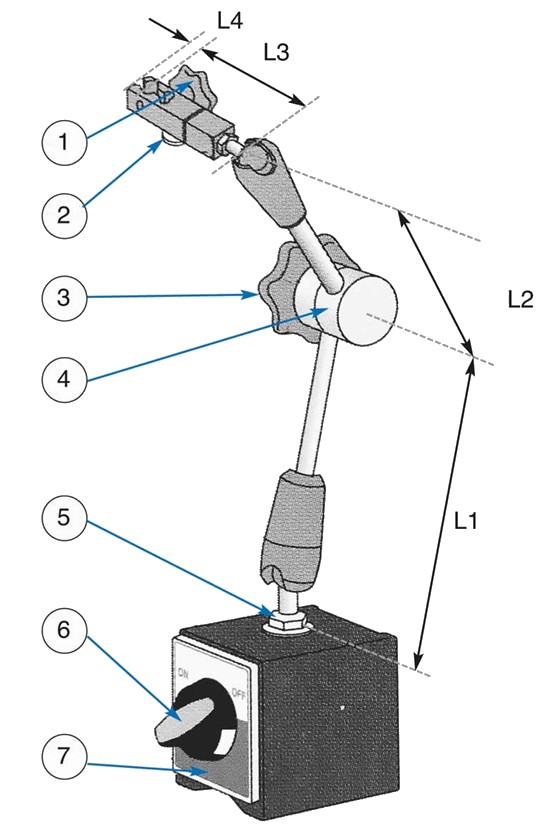 L4
L3
1
2
3
4
L2
5
L1
6
ON
OFF
7